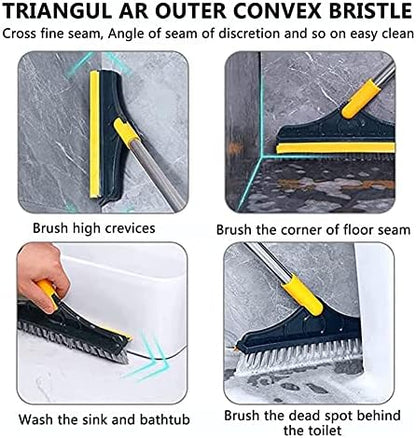 TRIANGUL AR OUTER CONVEX BRISTLE

Cross fine seam, Angle of seam of discretion and so on easy clean

Brush high crevices

Brush the corner of floor seam

Wash the sink and bathtub

Brush the dead spot behind the toilet